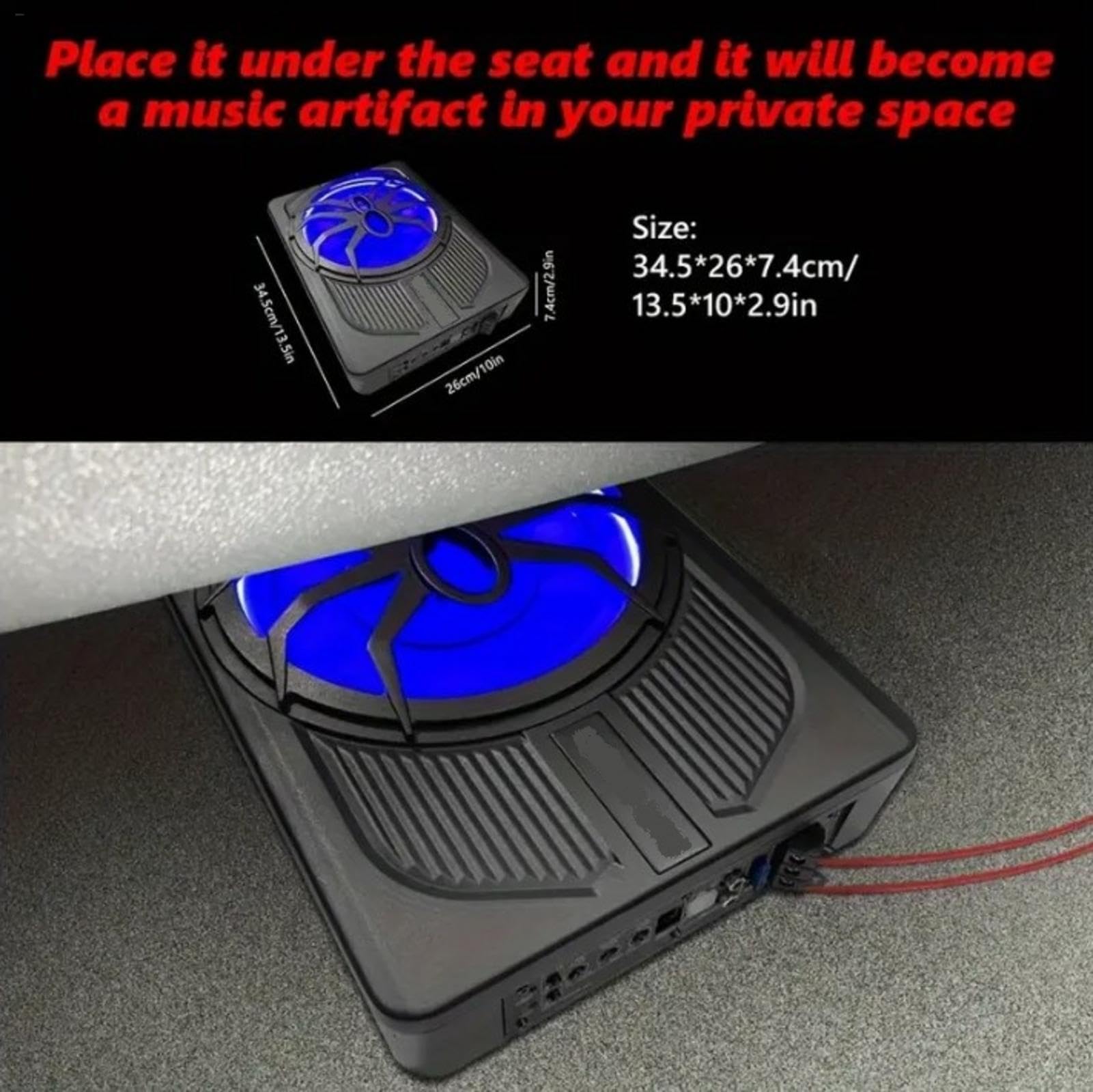 Place it under the seat and it will become a music artifact in your private space

34.5cm/13.5in

26cm/10in

7.4cm/2.9in

Size:
34.5*26*7.4cm/
13.5*10*2.9in